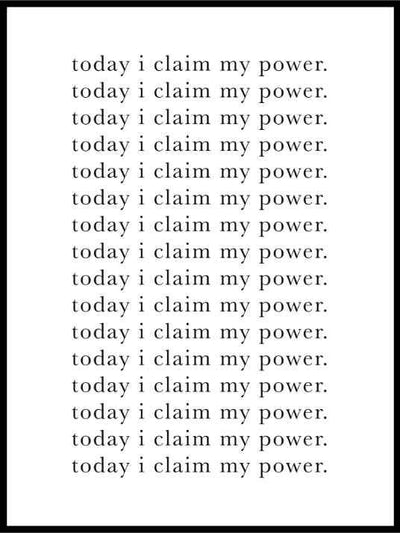 today i claim my power.
today i claim my power.
today i claim my power.
today i claim my power.
today i claim my power.
today i claim my power.
today i claim my power.
today i claim my power.
today i claim my power.
today i claim my power.
today i claim my power.
today i claim my power.
today i claim my power.
today i claim my power.
today i claim my power.
today i claim my power.